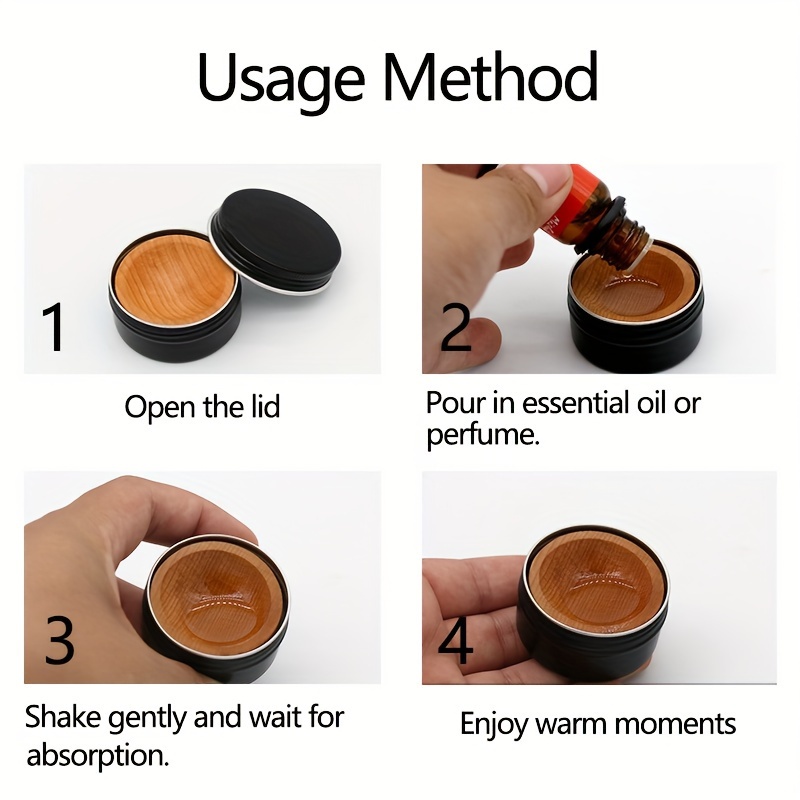 Usage Method

1

Open the lid

2

Pour in essential oil or perfume.

3

Shake gently and wait for absorption.

4

Enjoy warm moments