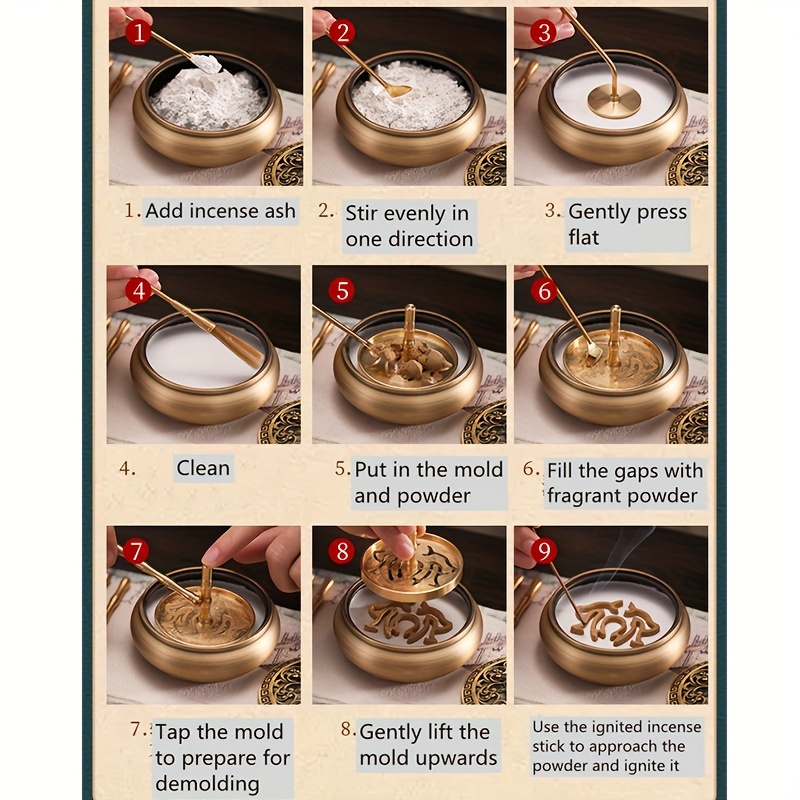 1

2

3

1. Add incense ash

2. Stir evenly in one direction

3. Gently press flat

4

5

6

4. Clean

5. Put in the mold and powder

6. Fill the gaps with fragrant powder

7

8

9

7. Tap the mold to prepare for demolding

8. Gently lift the mold upwards

Use the ignited incense stick to approach the powder and ignite it