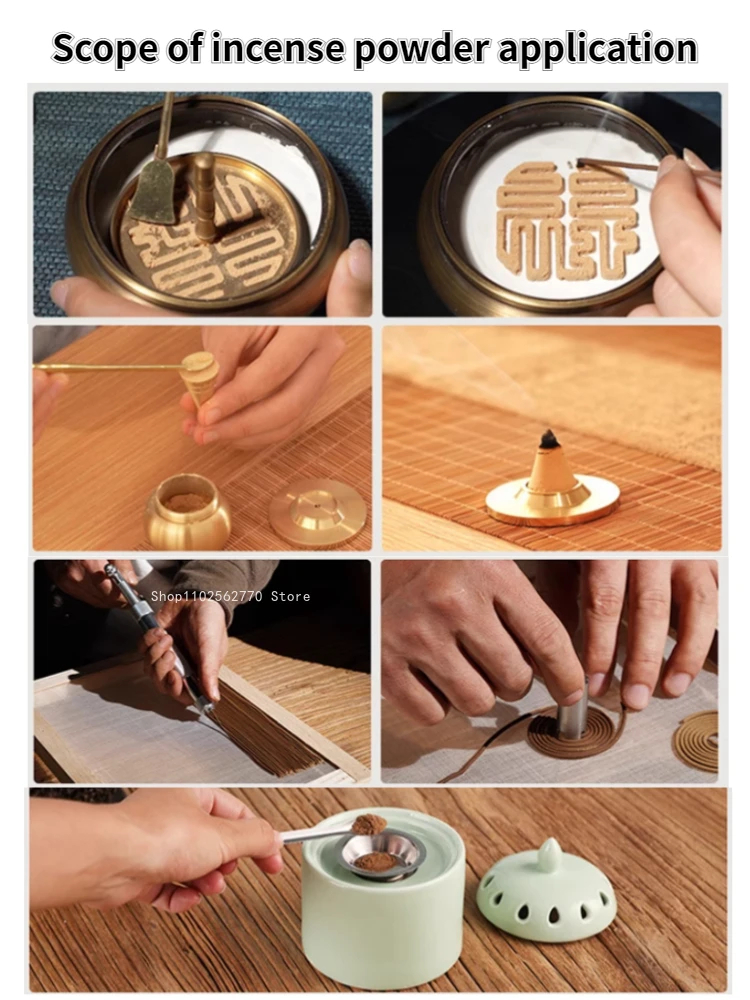 Scope of incense powder application

Shop1102562770 Store